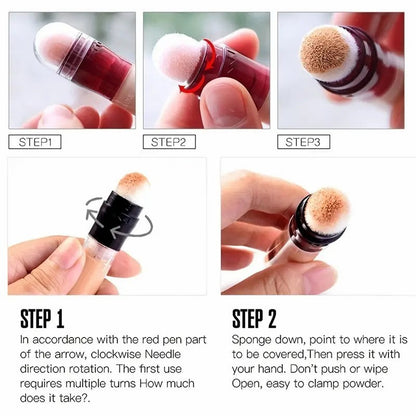 STEP1

STEP2

STEP3

STEP 1

In accordance with the red pen part of the arrow, clockwise Needle direction rotation. The first use requires multiple turns How much does it take?.

STEP 2

Sponge down, point to where it is to be covered,Then press it with your hand. Don't push or wipe Open, easy to clamp powder.